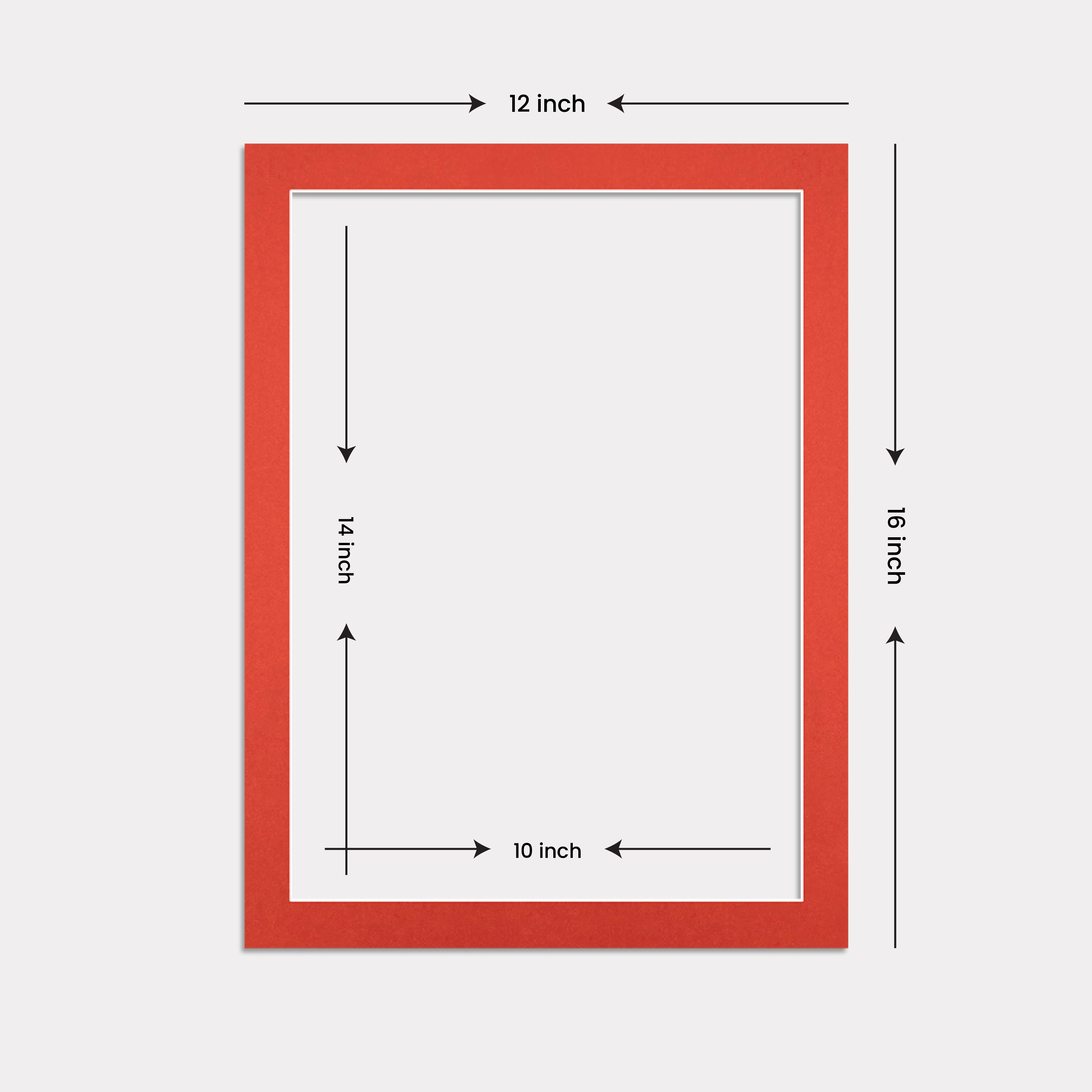 12 inch

14 inch

16 inch

10 inch